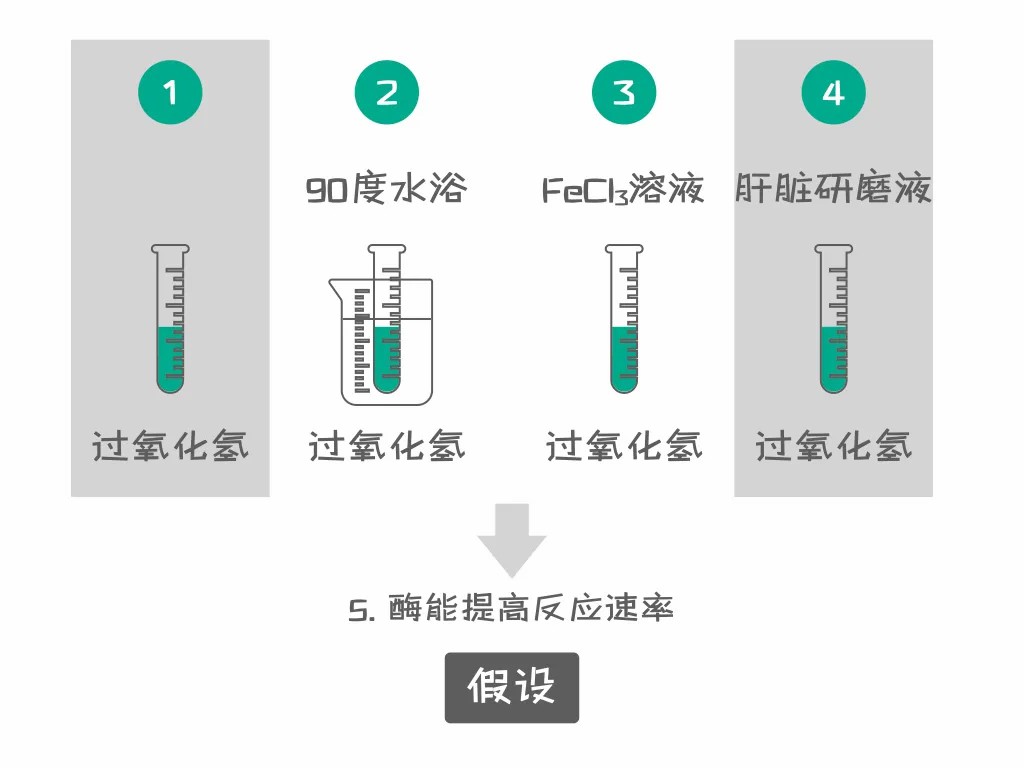 1

过氧化氢

2

90度水浴

过氧化氢

3

$FeCl_3$溶液

过氧化氢

4

肝脏研磨液

过氧化氢

5. 酶能提高反应速率

假设