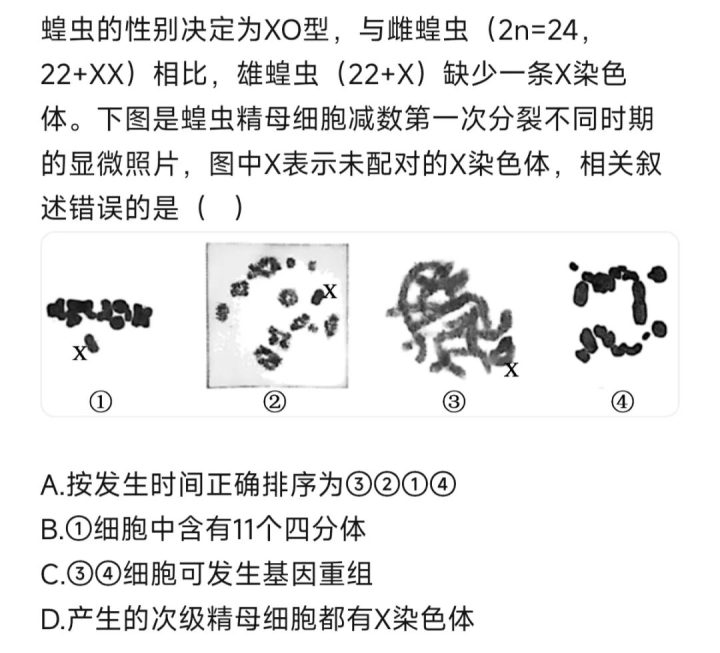 蝗虫的性别决定为XO型，与雌蝗虫（2n=24，22+XX）相比，雄蝗虫（22+X）缺少一条X染色体。下图是蝗虫精母细胞减数第一次分裂不同时期的显微照片，图中X表示未配对的X染色体，相关叙述错误的是（ ）

X ① X ② X ③ ④

A.按发生时间正确排序为③②①④
B.①细胞中含有11个四分体
C.③④细胞可发生基因重组
D.产生的次级精母细胞都有X染色体